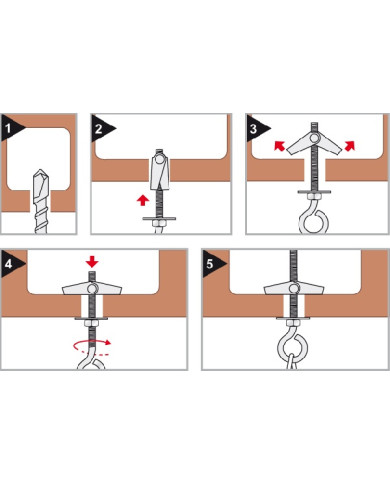 1

2

3

4

5